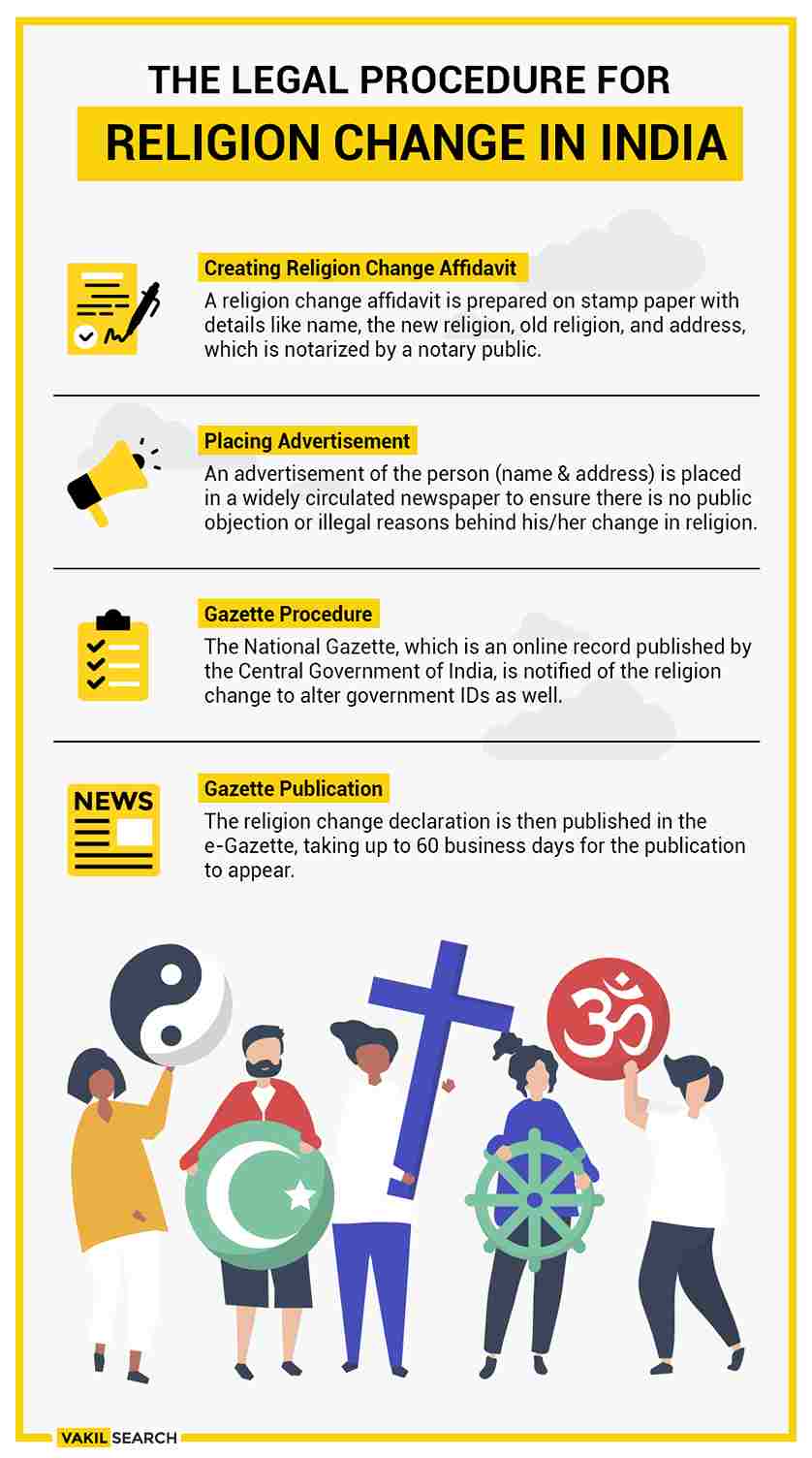 THE LEGAL PROCEDURE FOR
RELIGION CHANGE IN INDIA

Creating Religion Change Affidavit
A religion change affidavit is prepared on stamp paper with details like name, the new religion, old religion, and address, which is notarized by a notary public.

Placing Advertisement
An advertisement of the person (name & address) is placed in a widely circulated newspaper to ensure there is no public objection or illegal reasons behind his/her change in religion.

Gazette Procedure
The National Gazette, which is an online record published by the Central Government of India, is notified of the religion change to alter government IDs as well.

NEWS

Gazette Publication
The religion change declaration is then published in the e-Gazette, taking up to 60 business days for the publication to appear.

ॐ

VAKIL SEARCH