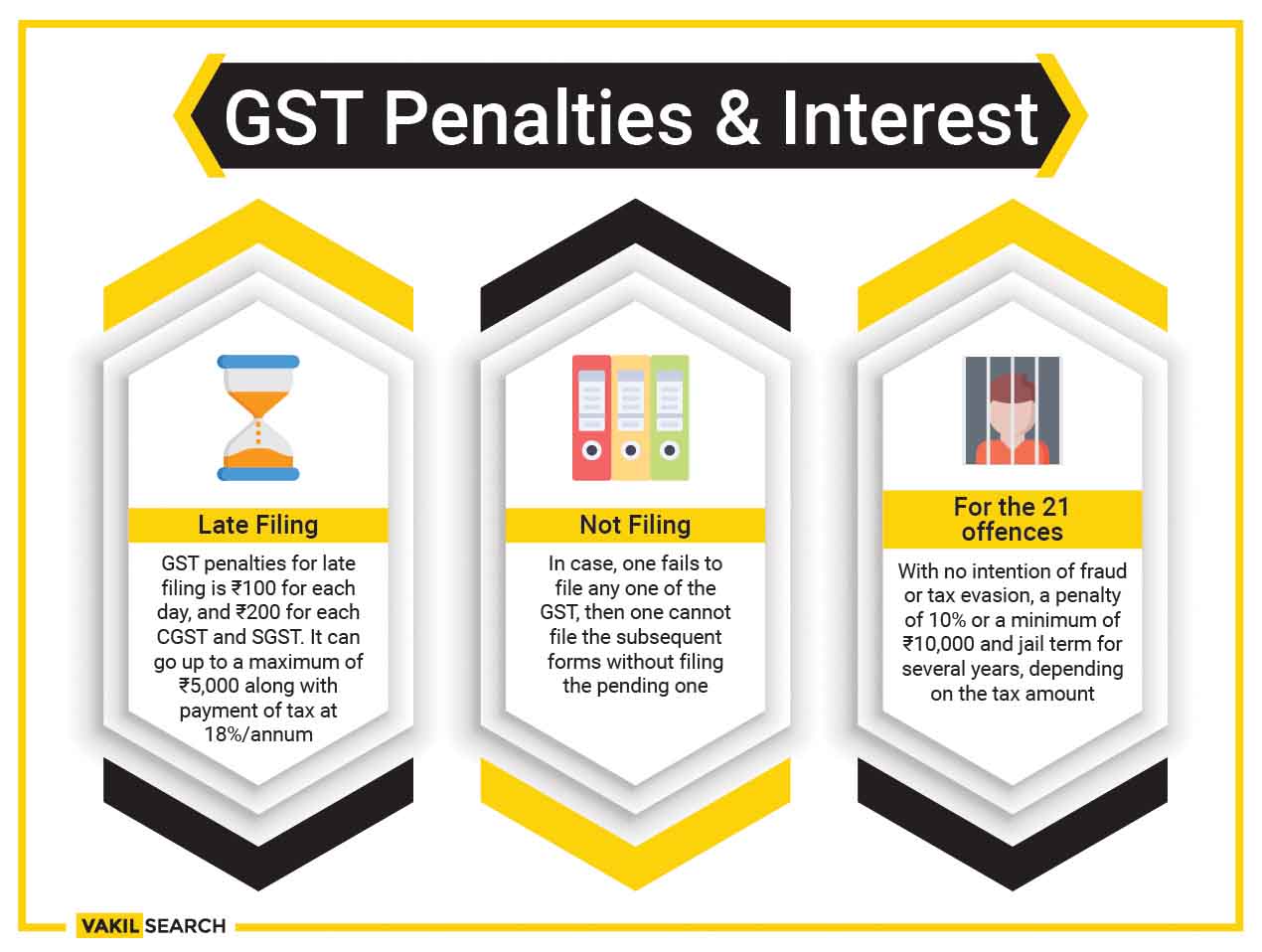 GST Penalties & Interest

Late Filing

GST penalties for late filing is ₹100 for each day, and ₹200 for each CGST and SGST. It can go up to a maximum of ₹5,000 along with payment of tax at 18%/annum

Not Filing

In case, one fails to file any one of the GST, then one cannot file the subsequent forms without filing the pending one

For the 21 offences

With no intention of fraud or tax evasion, a penalty of 10% or a minimum of ₹10,000 and jail term for several years, depending on the tax amount

VAKIL SEARCH